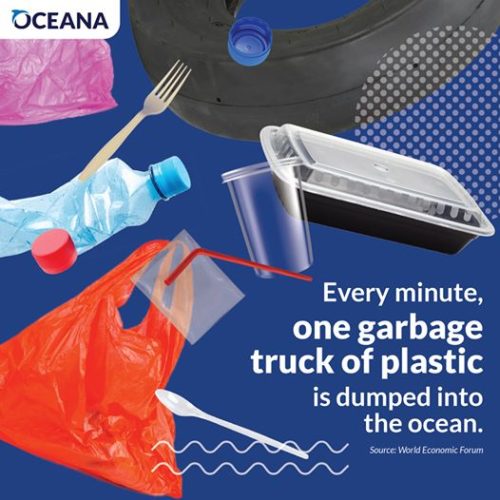 OCEANA

Every minute, one garbage truck of plastic is dumped into the ocean.

Source: World Economic Forum